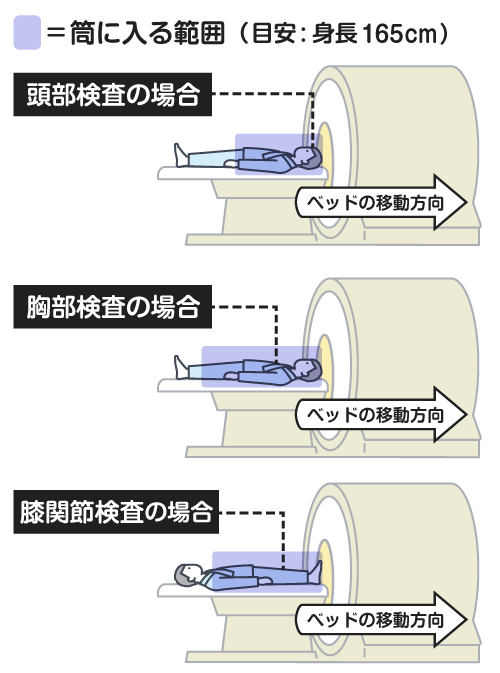 ＝筒に入る範囲（目安：身長165cm）

頭部検査の場合

ベッドの移動方向

胸部検査の場合

ベッドの移動方向

膝関節検査の場合

ベッドの移動方向